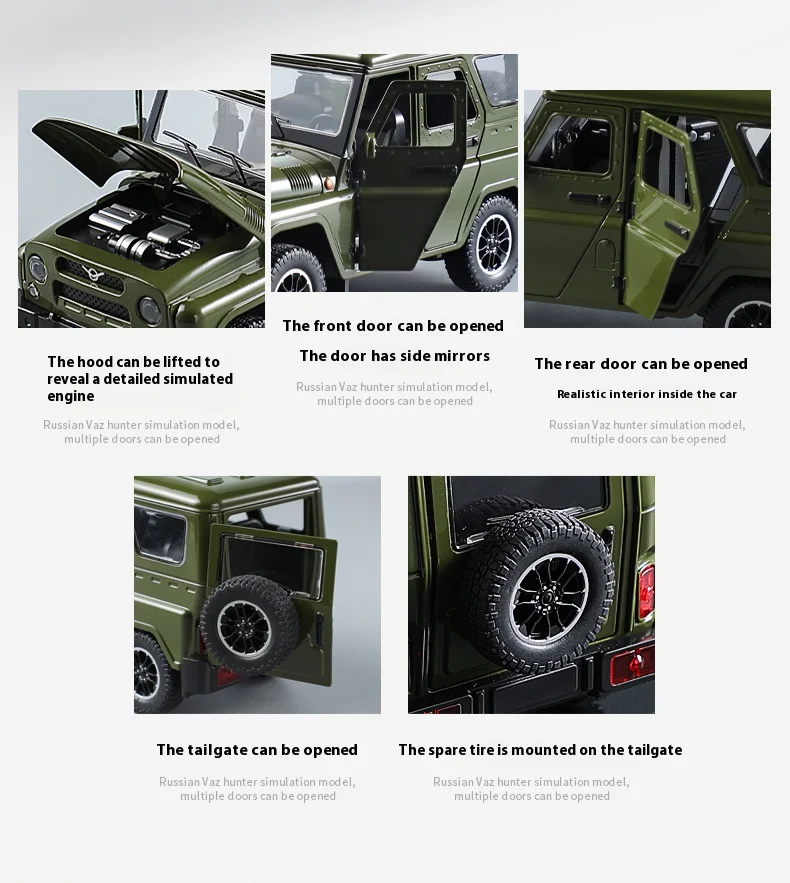 The hood can be lifted to reveal a detailed simulated engine

Russian Vaz hunter simulation model, multiple doors can be opened

The front door can be opened

The door has side mirrors

Russian Vaz hunter simulation model, multiple doors can be opened

The rear door can be opened

Realistic interior inside the car

Russian Vaz hunter simulation model, multiple doors can be opened

The tailgate can be opened

Russian Vaz hunter simulation model, multiple doors can be opened

The spare tire is mounted on the tailgate

Russian Vaz hunter simulation model, multiple doors can be opened